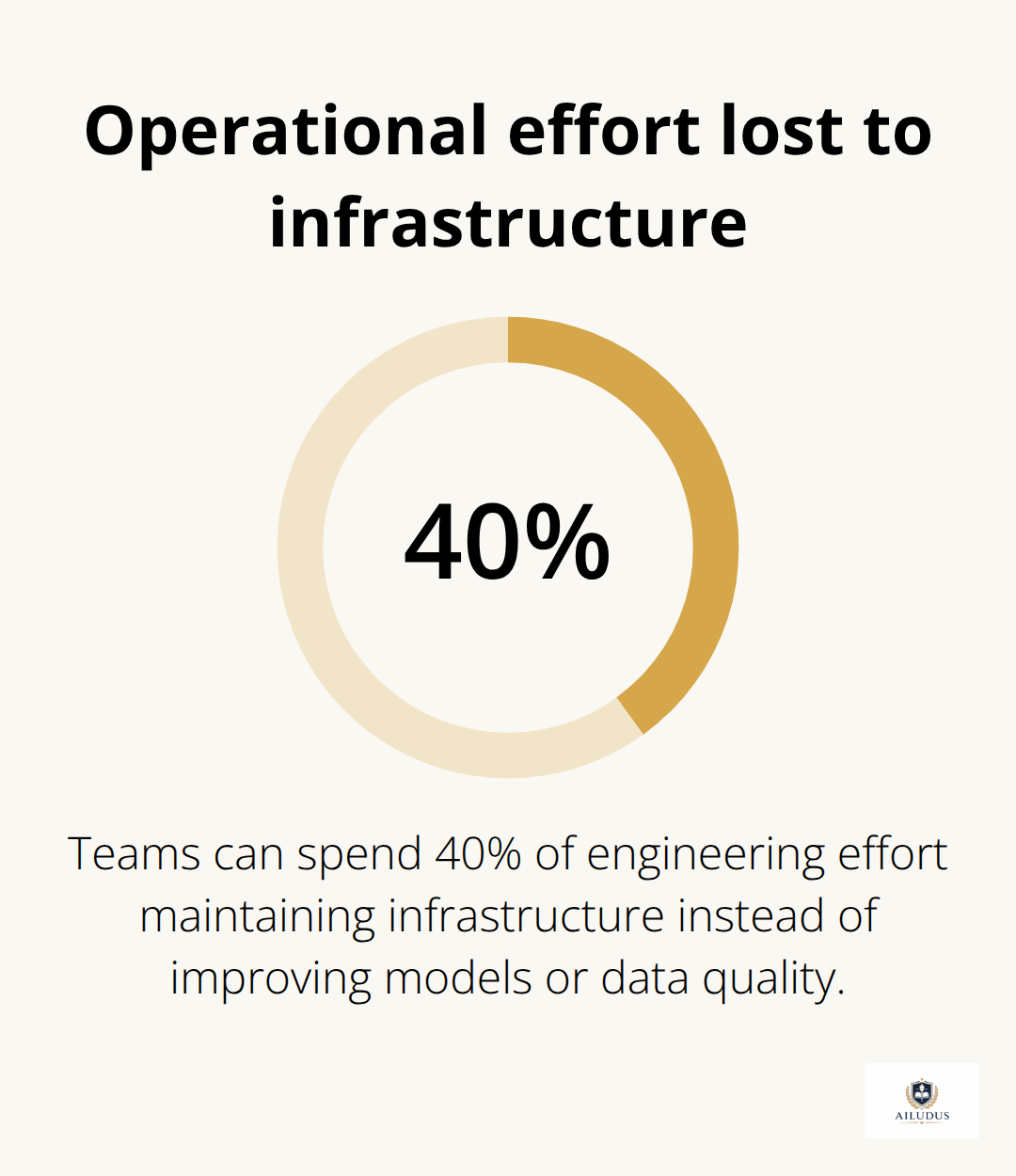 Operational effort lost to infrastructure

40%

Teams can spend 40% of engineering effort maintaining infrastructure instead of improving models or data quality.

AILUDUS